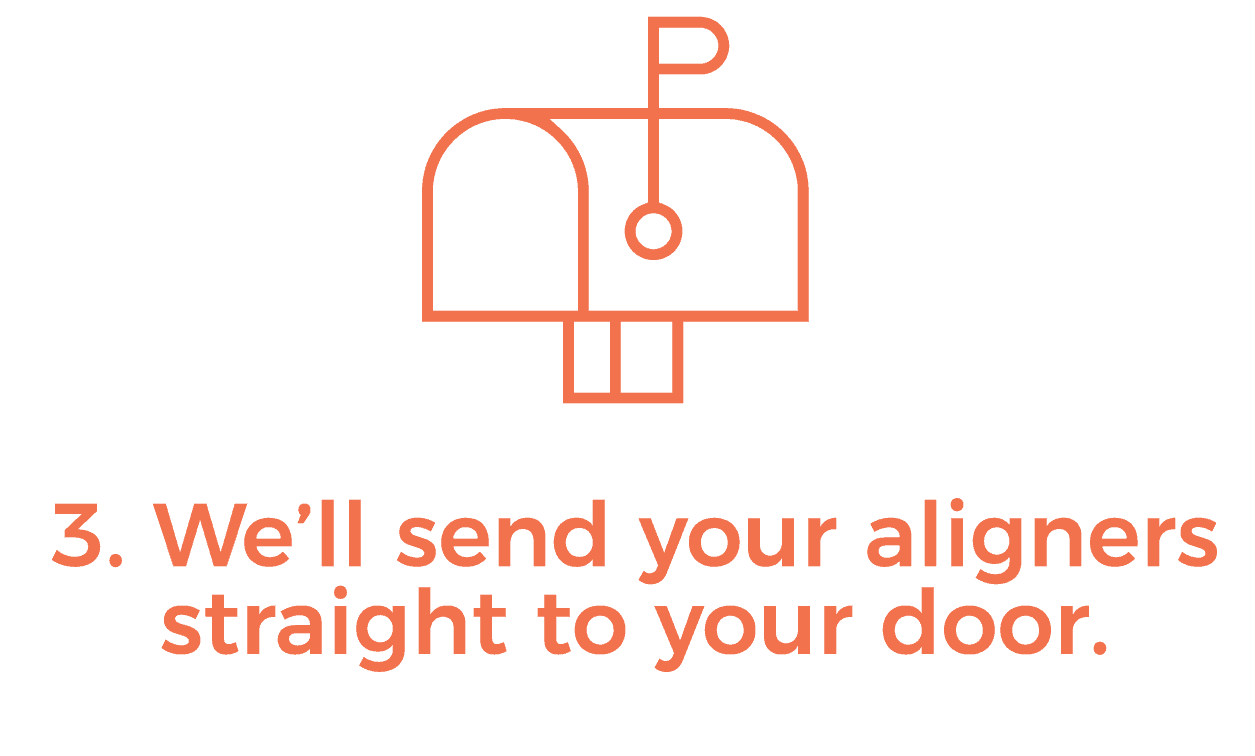 3. We’ll send your aligners straight to your door.