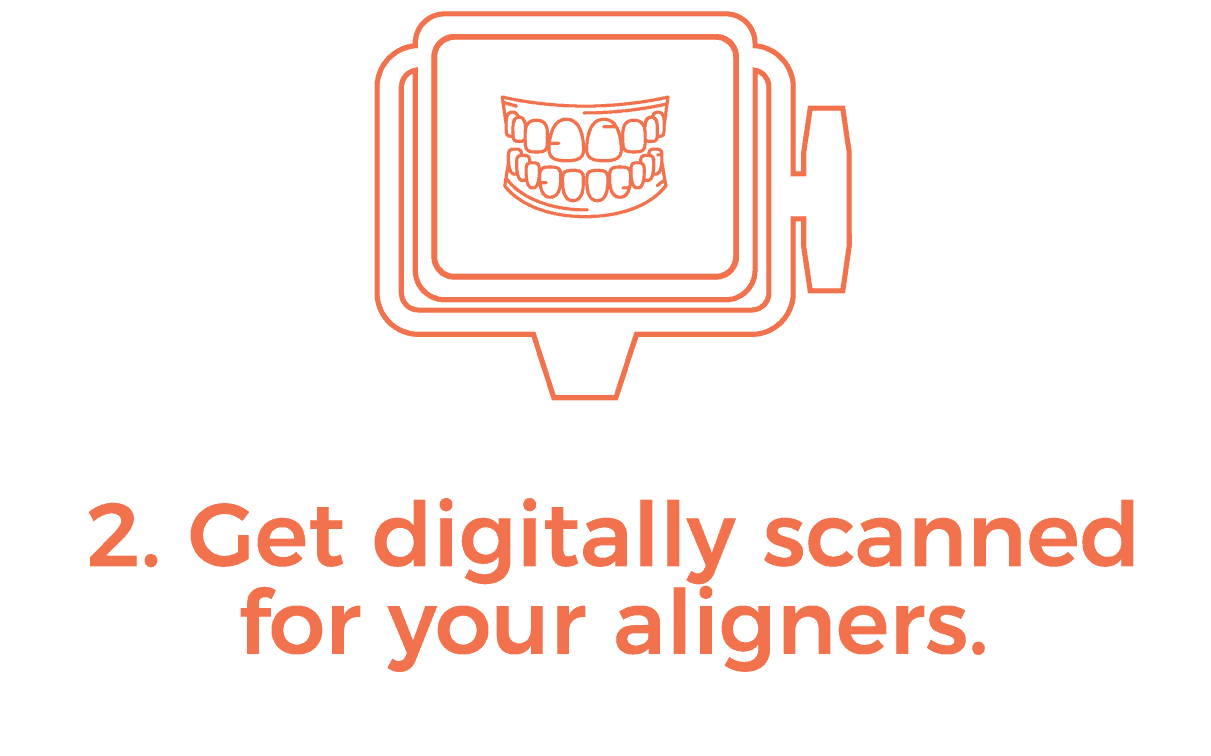 2. Get digitally scanned for your aligners.