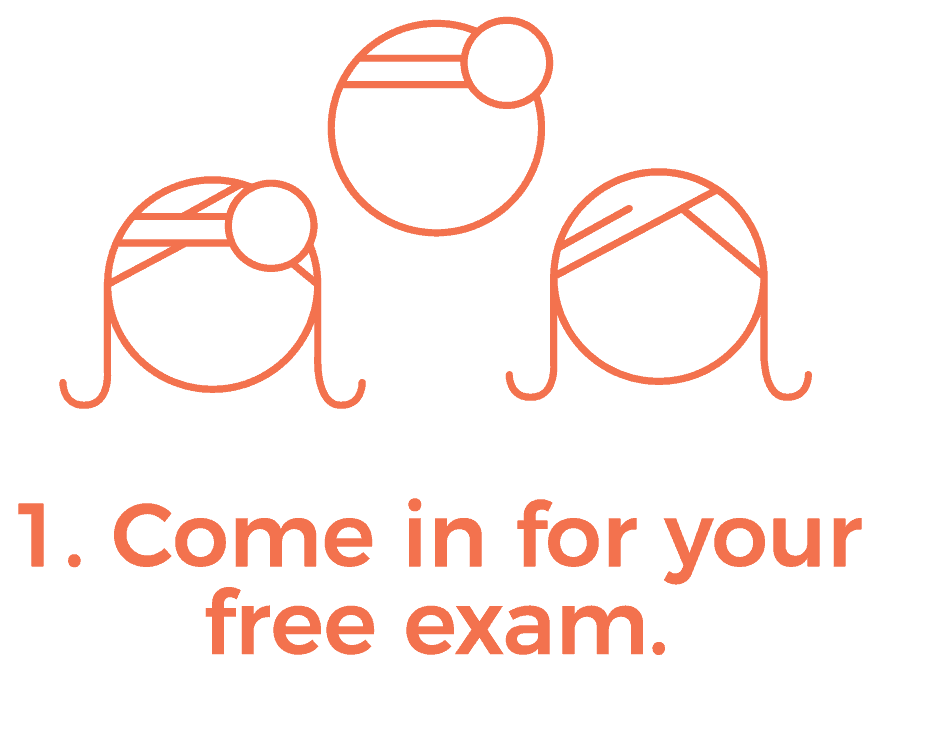 1. Come in for your free exam.